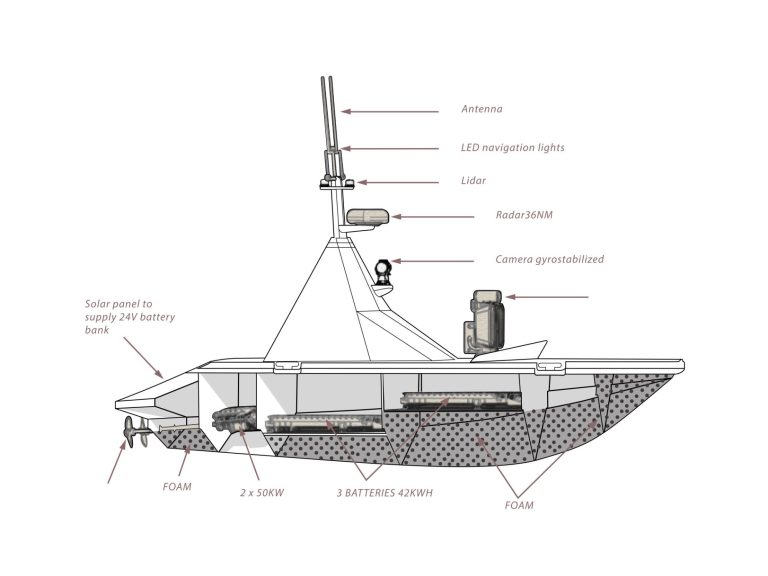 Antenna

LED navigation lights

Lidar

Radar36NM

Camera gyrostabilized

Solar panel to supply 24V battery bank

FOAM

2 x 50KW

3 BATTERIES 42KWH

FOAM